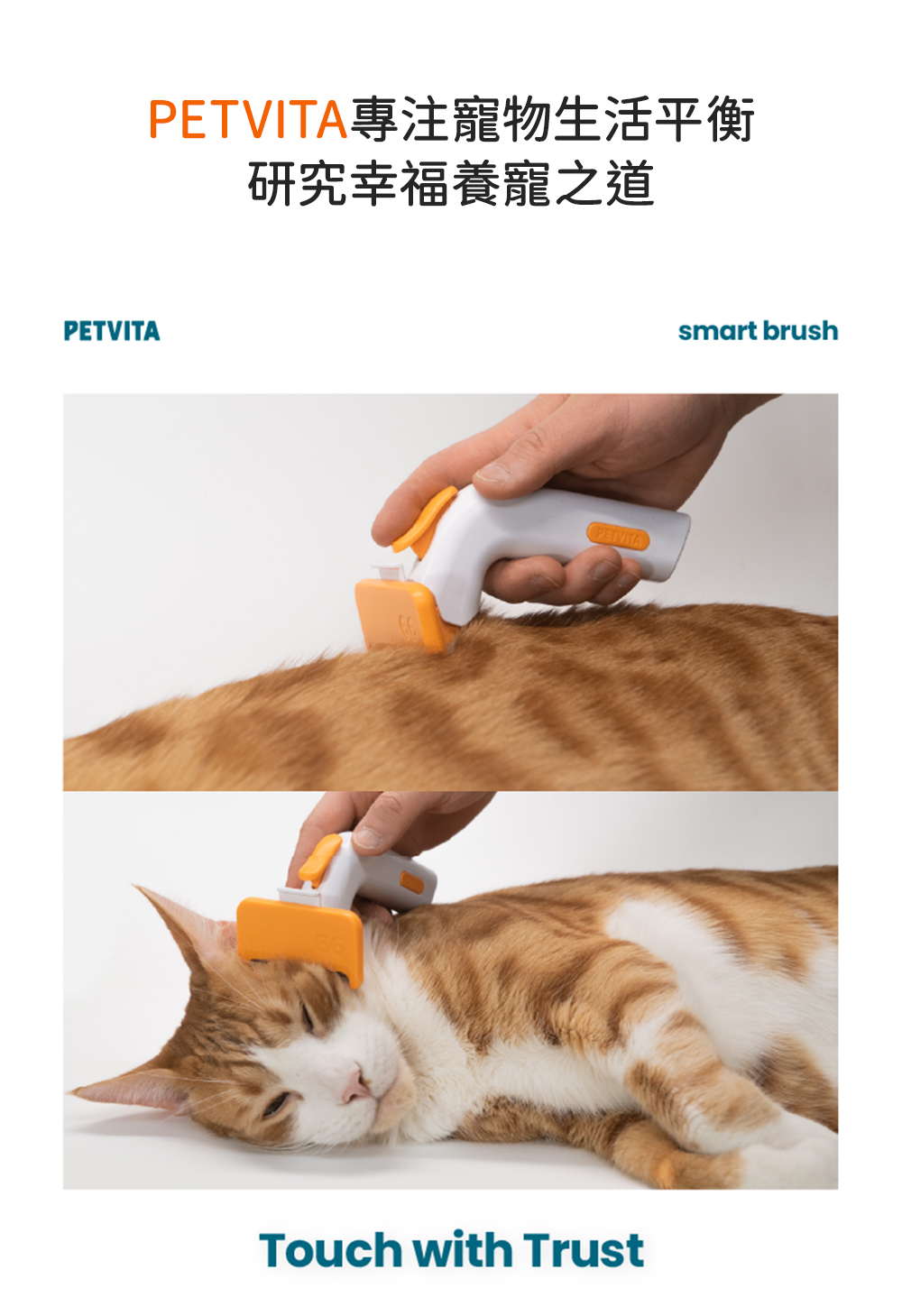 PETVITA專注寵物生活平衡
研究幸福養寵之道

PETVITA

smart brush

PETVITA

Touch with Trust