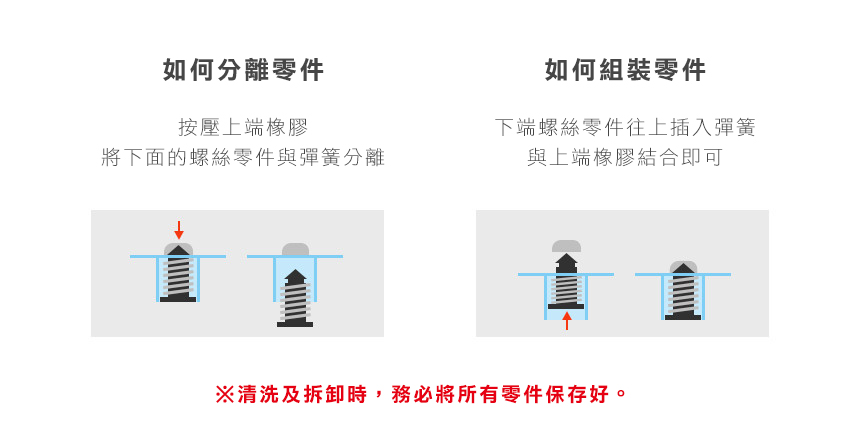 如何分離零件

按壓上端橡膠
將下面的螺絲零件與彈簧分離

如何組裝零件

下端螺絲零件往上插入彈簧
與上端橡膠結合即可

※清洗及拆卸時，務必將所有零件保存好。